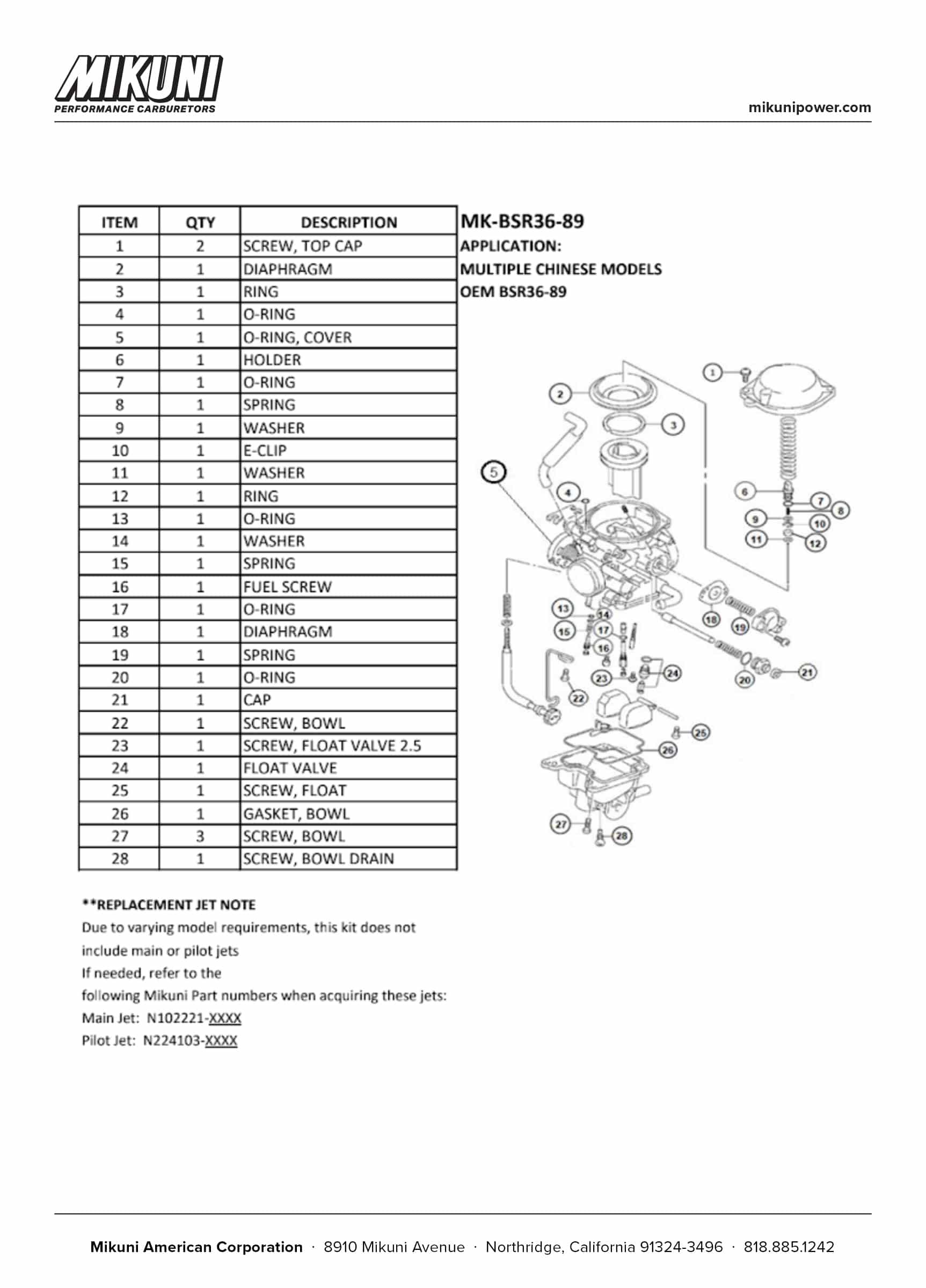 MIKUNI
PERFORMANCE CARBURETORS

mikunipower.com

| ITEM | QTY | DESCRIPTION |
|---|---|---|
| 1 | 2 | SCREW, TOP CAP |
| 2 | 1 | DIAPHRAGM |
| 3 | 1 | RING |
| 4 | 1 | O-RING |
| 5 | 1 | O-RING, COVER |
| 6 | 1 | HOLDER |
| 7 | 1 | O-RING |
| 8 | 1 | SPRING |
| 9 | 1 | WASHER |
| 10 | 1 | E-CLIP |
| 11 | 1 | WASHER |
| 12 | 1 | RING |
| 13 | 1 | O-RING |
| 14 | 1 | WASHER |
| 15 | 1 | SPRING |
| 16 | 1 | FUEL SCREW |
| 17 | 1 | O-RING |
| 18 | 1 | DIAPHRAGM |
| 19 | 1 | SPRING |
| 20 | 1 | O-RING |
| 21 | 1 | CAP |
| 22 | 1 | SCREW, BOWL |
| 23 | 1 | SCREW, FLOAT VALVE 2.5 |
| 24 | 1 | FLOAT VALVE |
| 25 | 1 | SCREW, FLOAT |
| 26 | 1 | GASKET, BOWL |
| 27 | 3 | SCREW, BOWL |
| 28 | 1 | SCREW, BOWL DRAIN |

MK-BSR36-89
APPLICATION:
MULTIPLE CHINESE MODELS
OEM BSR36-89

1 2 3 4 5 6 7 8 9 10 11 12 13 14 15 16 17 18 19 20 21 22 23 24 25 26 27 28

**REPLACEMENT JET NOTE
Due to varying model requirements, this kit does not include main or pilot jets
If needed, refer to the following Mikuni Part numbers when acquiring these jets:
Main Jet: N102221-XXXX
Pilot Jet: N224103-XXXX

Mikuni American Corporation · 8910 Mikuni Avenue · Northridge, California 91324-3496 · 818.885.1242