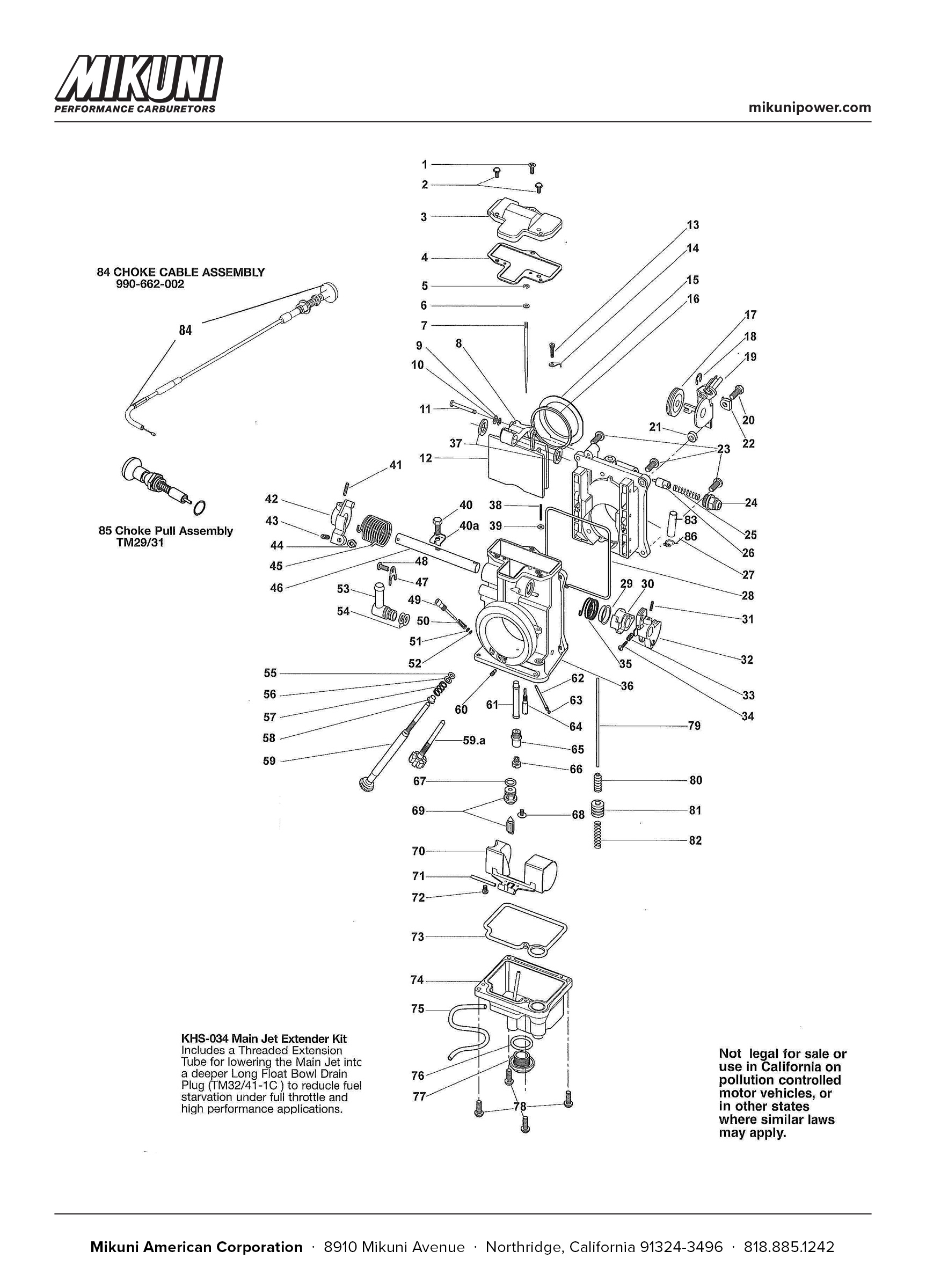 MIKUNI
PERFORMANCE CARBURETORS

mikunipower.com

84 CHOKE CABLE ASSEMBLY
990-662-002

84

85 Choke Pull Assembly
TM29/31

1
2
3
4
5
6
7
8
9
10
11
12
13
14
15
16
17
18
19
20
21
22
23
24
25
26
27
28
29
30
31
32
33
34
35
36
37
38
39
40
40a
41
42
43
44
45
46
47
48
49
50
51
52
53
54
55
56
57
58
59
59.a
60
61
62
63
64
65
66
67
68
69
70
71
72
73
74
75
76
77
78
79
80
81
82
83
86

KHS-034 Main Jet Extender Kit
Includes a Threaded Extension Tube for lowering the Main Jet intc a deeper Long Float Bowl Drain Plug (TM32/41-1C ) to reducle fuel starvation under full throttle and high performance applications.

Not legal for sale or use in California on pollution controlled motor vehicles, or in other states where similar laws may apply.

Mikuni American Corporation · 8910 Mikuni Avenue · Northridge, California 91324-3496 · 818.885.1242